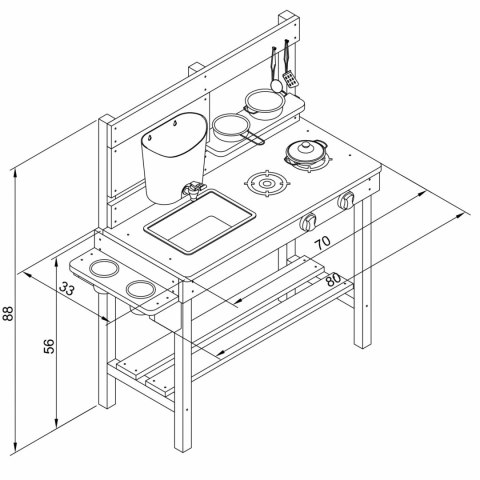 88
56
33
70
80